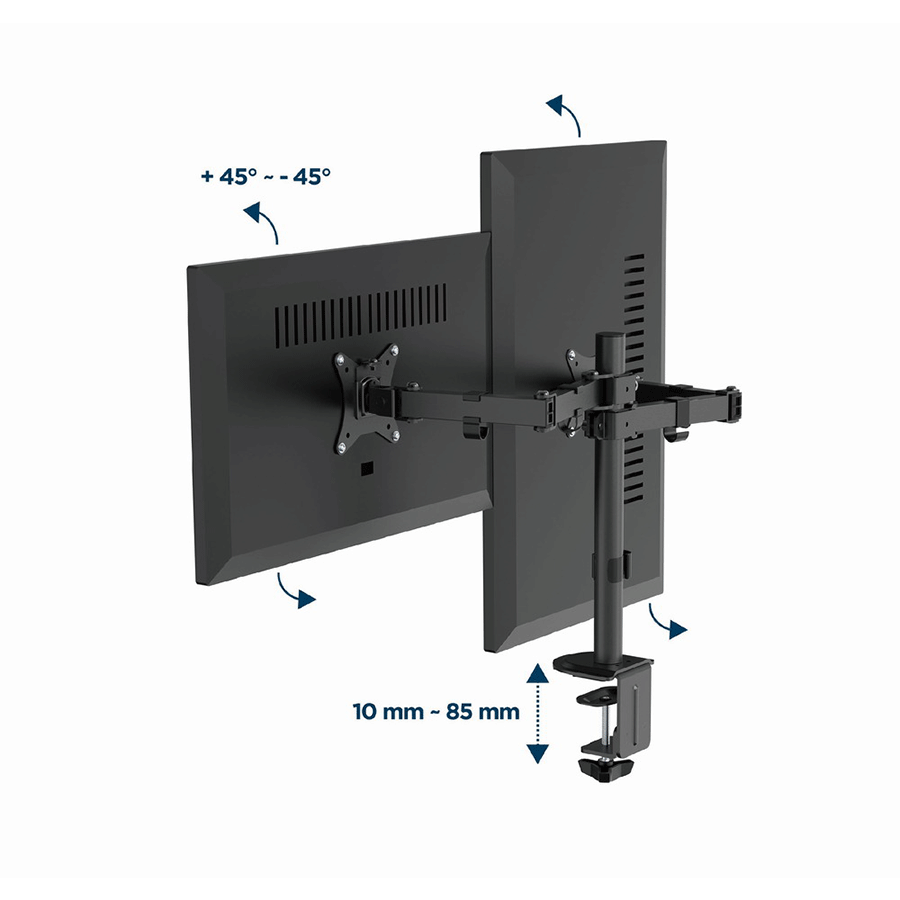 + 45° ~ - 45°

10 mm ~ 85 mm