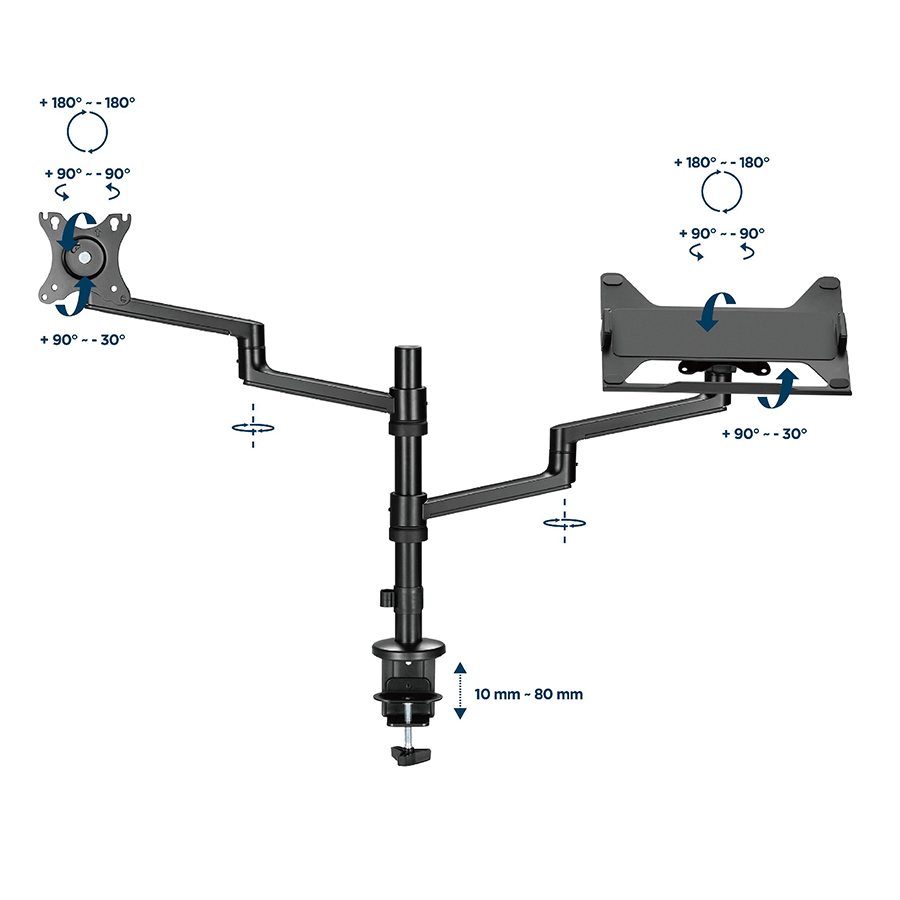 + 180° ~ - 180°

+ 90° ~ - 90°

+ 90° ~ - 30°

+ 180° ~ - 180°

+ 90° ~ - 90°

+ 90° ~ - 30°

10 mm ~ 80 mm